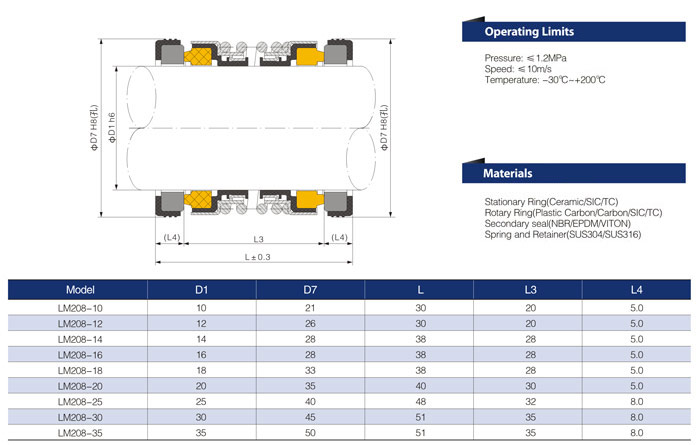 ΦD7 H8(孔)
ΦD1 h6
ΦD7 H8(孔)
(L4)
L3
(L4)
L ± 0.3

Operating Limits

Pressure: ≤1.2MPa
Speed: ≤10m/s
Temperature: -30℃~+200℃

Materials

Stationary Ring(Ceramic/SIC/TC)
Rotary Ring(Plastic Carbon/Carbon/SIC/TC)
Secondary seal(NBR/EPDM/VITON)
Spring and Retainer(SUS304/SUS316)

| Model | D1 | D7 | L | L3 | L4 |
|---|---|---|---|---|---|
| LM208-10 | 10 | 21 | 30 | 20 | 5.0 |
| LM208-12 | 12 | 26 | 30 | 20 | 5.0 |
| LM208-14 | 14 | 28 | 38 | 28 | 5.0 |
| LM208-16 | 16 | 28 | 38 | 28 | 5.0 |
| LM208-18 | 18 | 33 | 38 | 28 | 5.0 |
| LM208-20 | 20 | 35 | 40 | 30 | 5.0 |
| LM208-25 | 25 | 40 | 48 | 32 | 8.0 |
| LM208-30 | 30 | 45 | 51 | 35 | 8.0 |
| LM208-35 | 35 | 50 | 51 | 35 | 8.0 |